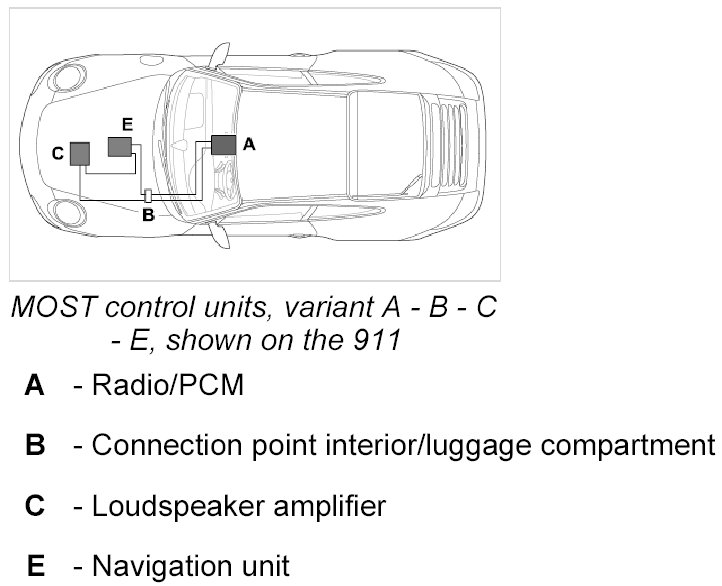 E
C
A
B

MOST control units, variant A - B - C - E, shown on the 911

A - Radio/PCM

B - Connection point interior/luggage compartment

C - Loudspeaker amplifier

E - Navigation unit