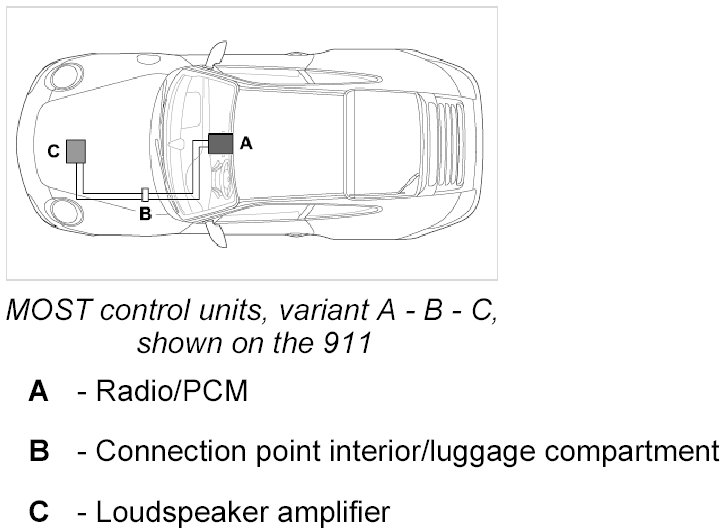 C
A
B

MOST control units, variant A - B - C, shown on the 911

A - Radio/PCM

B - Connection point interior/luggage compartment

C - Loudspeaker amplifier