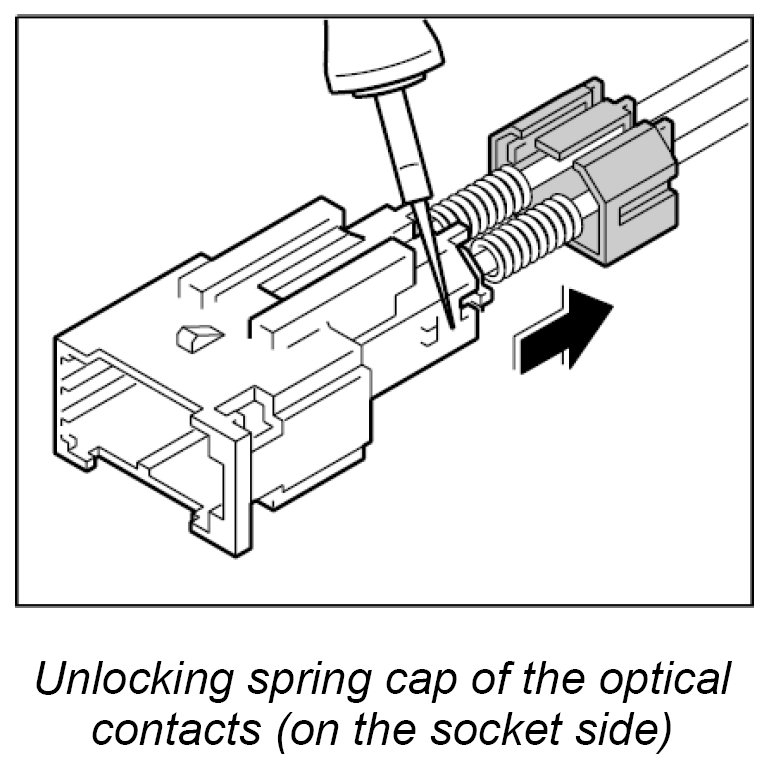 Unlocking spring cap of the optical contacts (on the socket side)