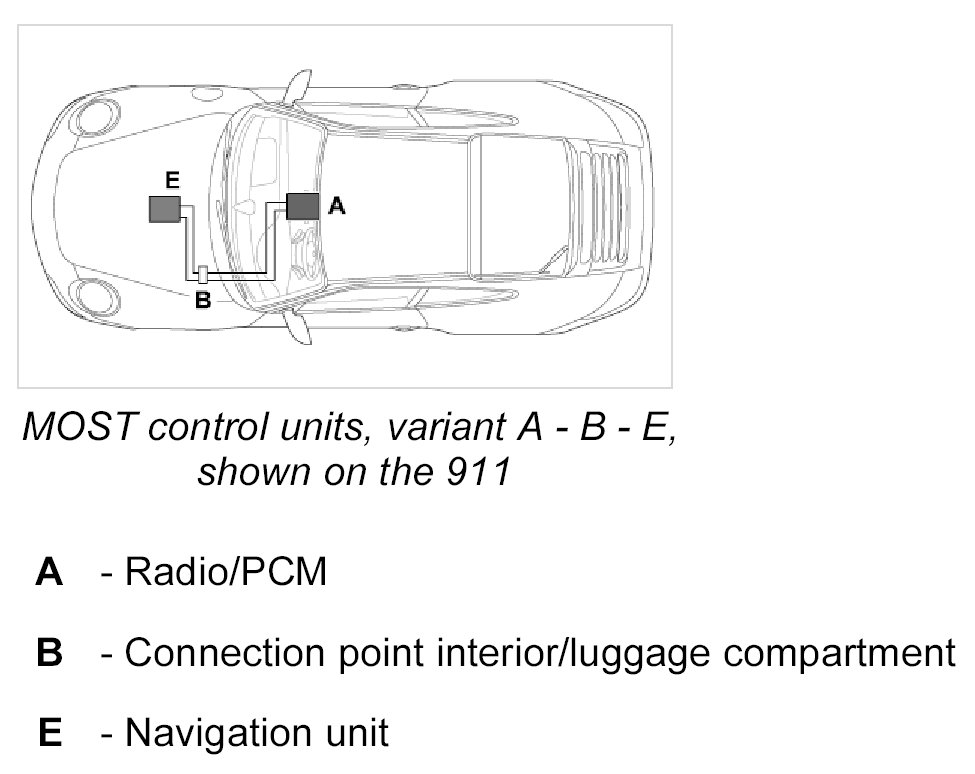 E
A
B

MOST control units, variant A - B - E, shown on the 911

A - Radio/PCM

B - Connection point interior/luggage compartment

E - Navigation unit