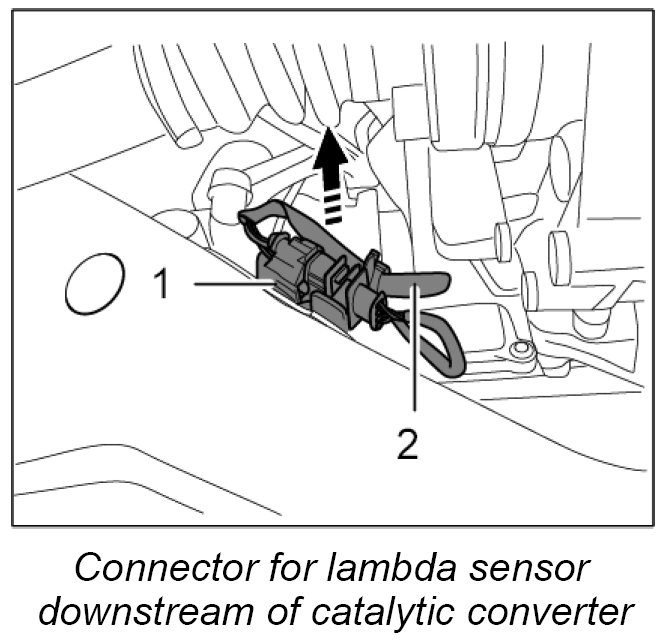 1

2

Connector for lambda sensor downstream of catalytic converter