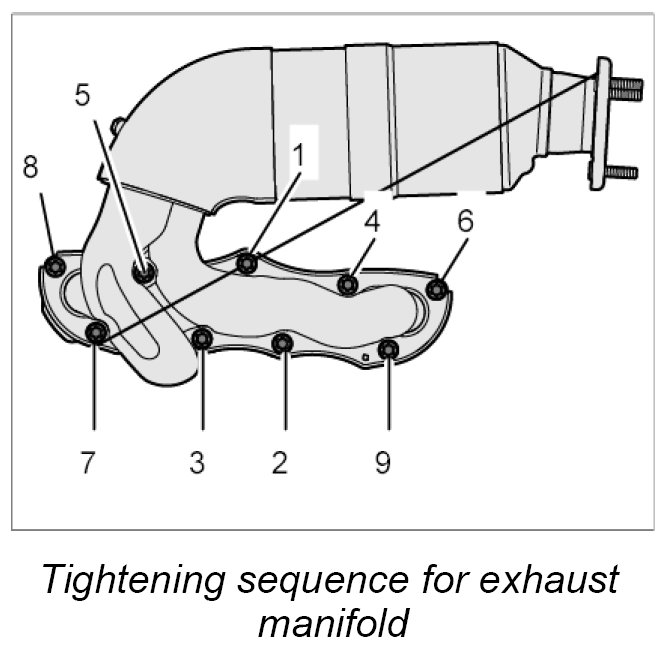 5
8
1
4
6
7
3
2
9

Tightening sequence for exhaust manifold