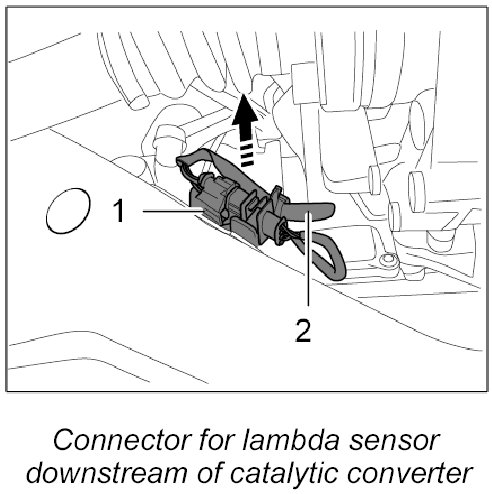 1

2

Connector for lambda sensor downstream of catalytic converter