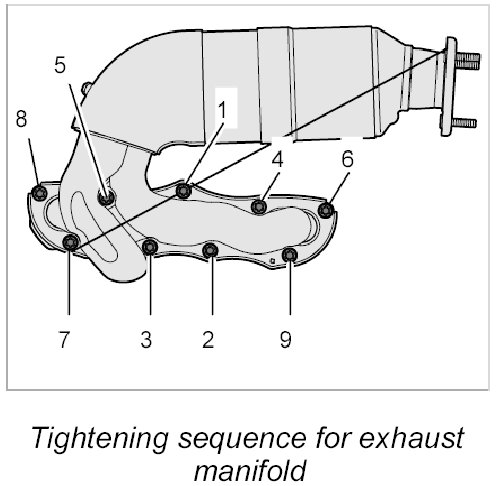 5
8
1
4
6
7
3
2
9

Tightening sequence for exhaust manifold