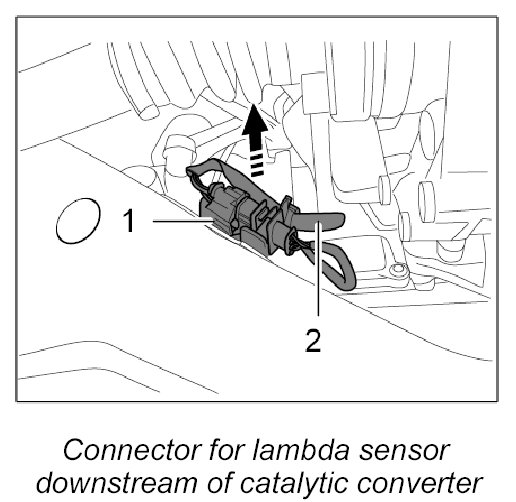 1

2

Connector for lambda sensor downstream of catalytic converter