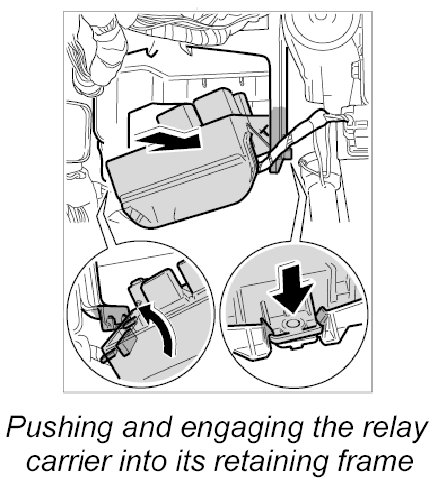 Pushing and engaging the relay carrier into its retaining frame