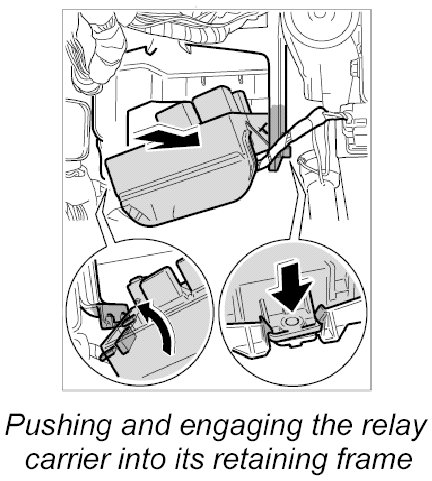 Pushing and engaging the relay carrier into its retaining frame