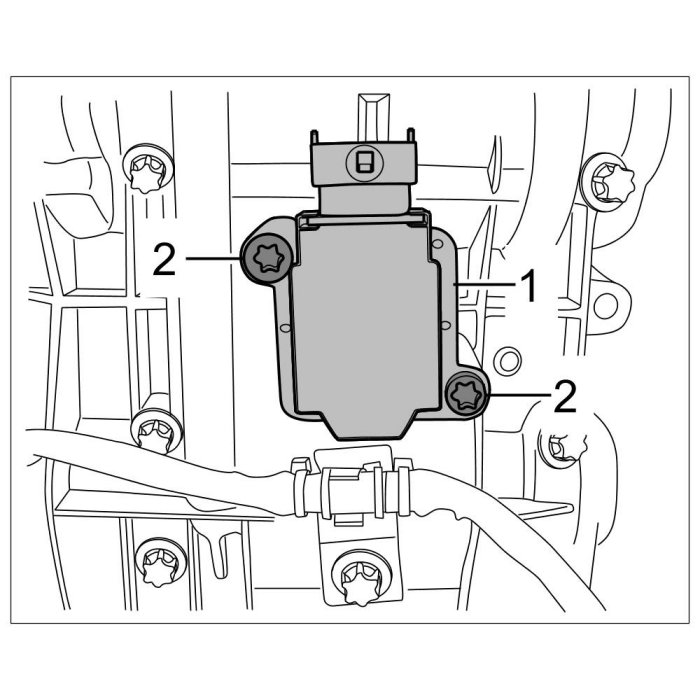 2
1
2