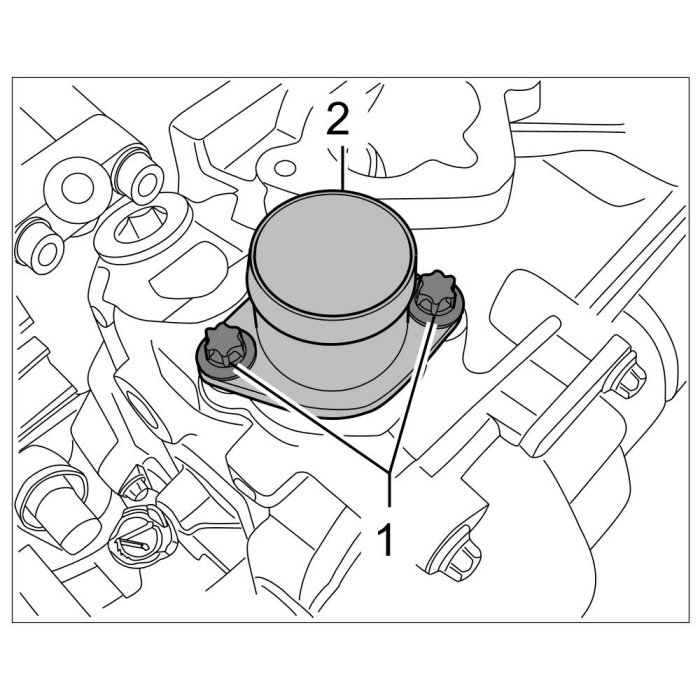 2

1