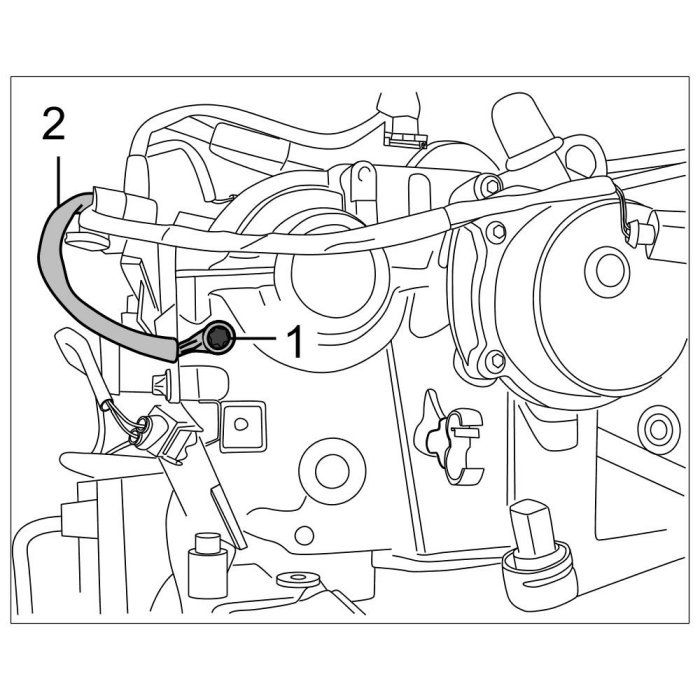 2
1