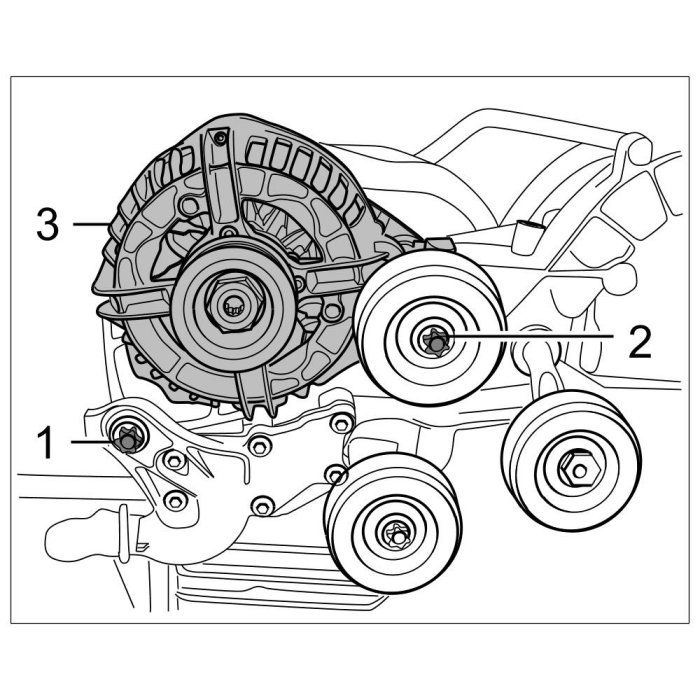 3
2
1