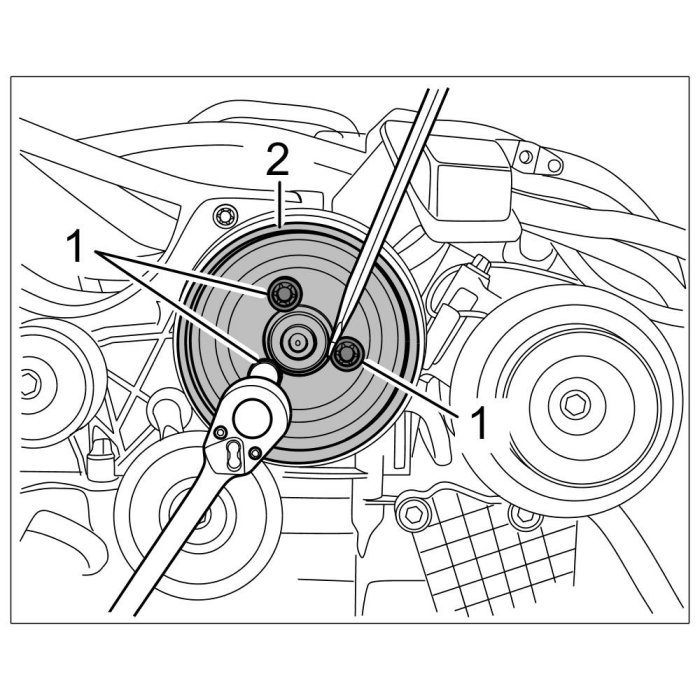 2
1
1