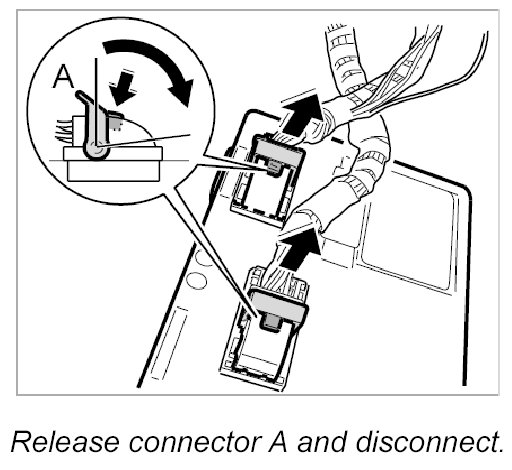 A

Release connector A and disconnect.