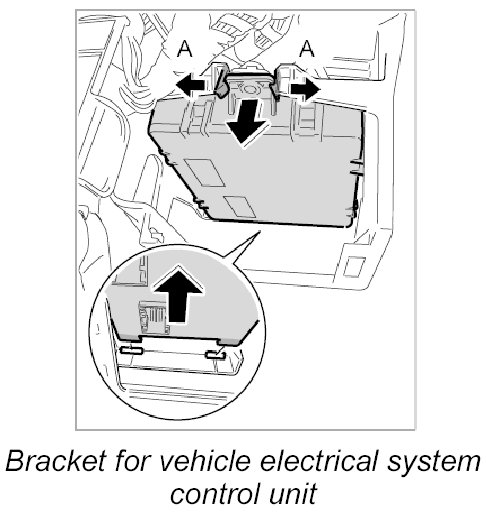 A A

Bracket for vehicle electrical system control unit