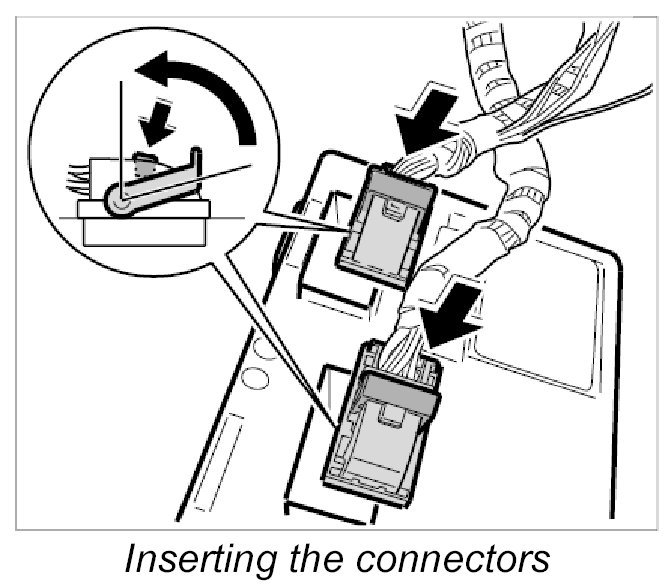 Inserting the connectors