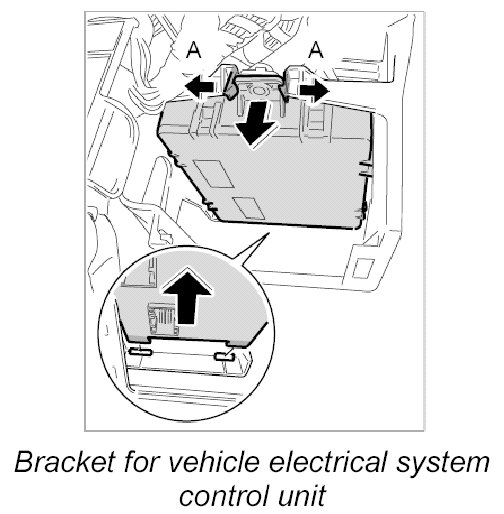 A

A

Bracket for vehicle electrical system control unit