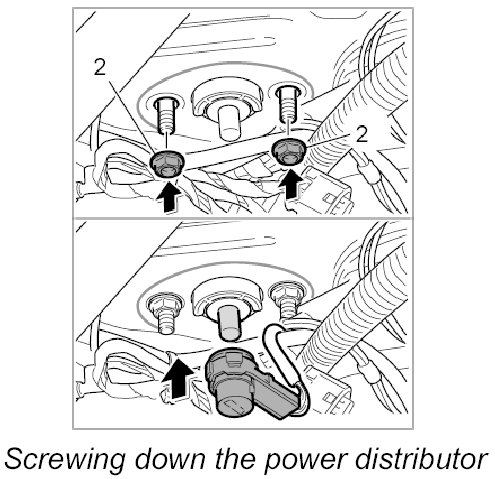 2

2

Screwing down the power distributor