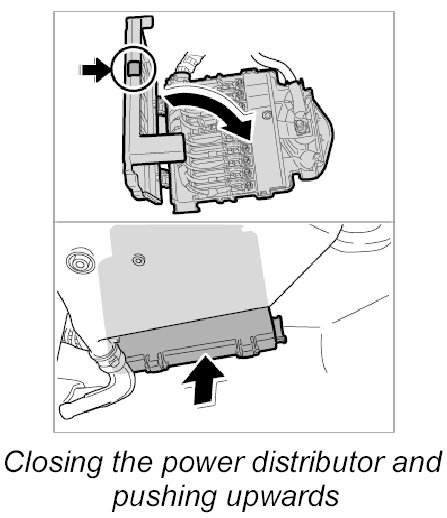 Closing the power distributor and pushing upwards