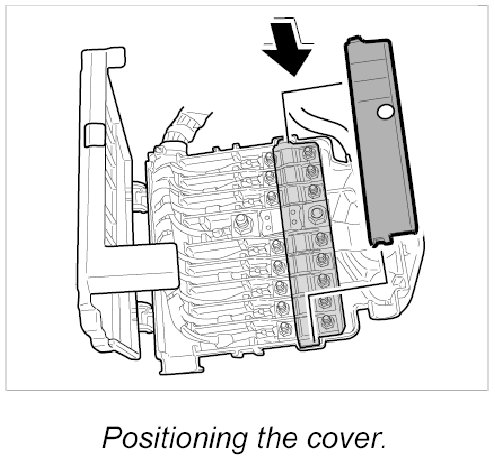 Positioning the cover.