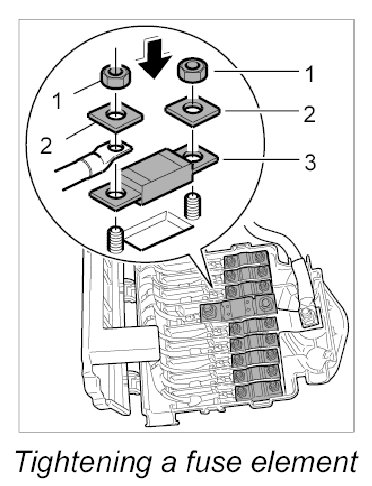 1
1
2
2
3

Tightening a fuse element