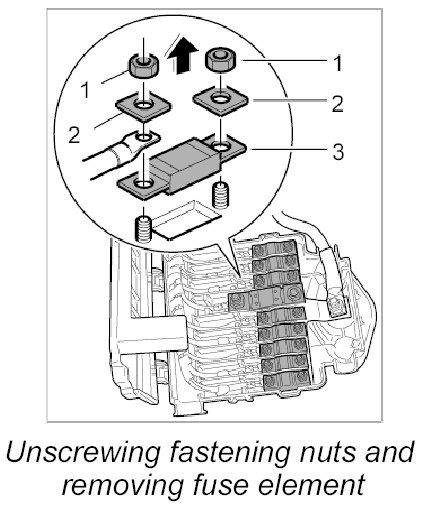 1
1
2
2
3

Unscrewing fastening nuts and removing fuse element