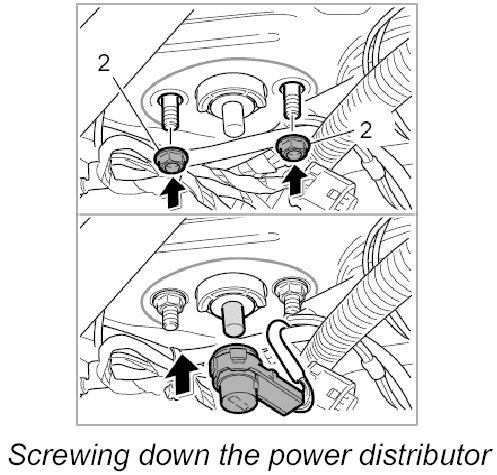 2

2

Screwing down the power distributor