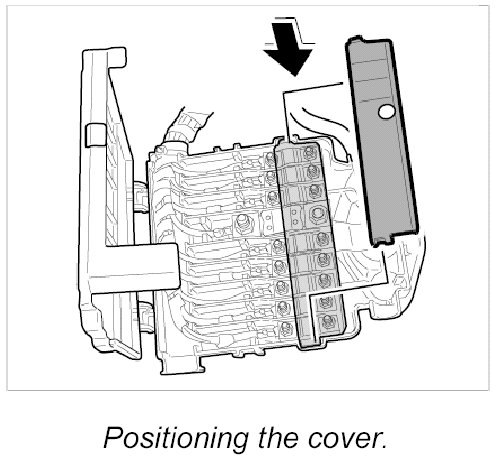 Positioning the cover.