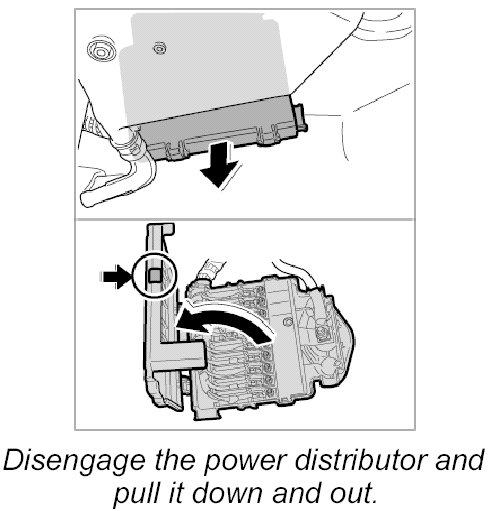 Disengage the power distributor and pull it down and out.