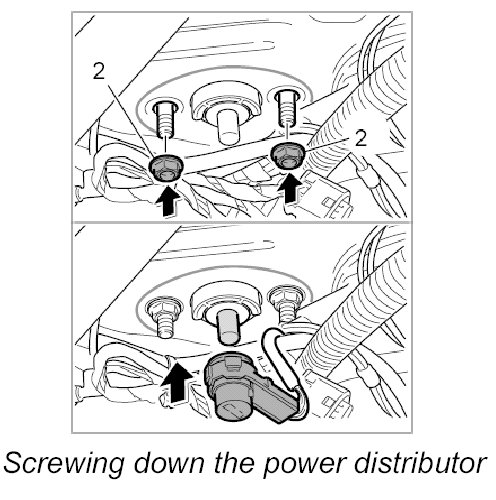 2

2

Screwing down the power distributor