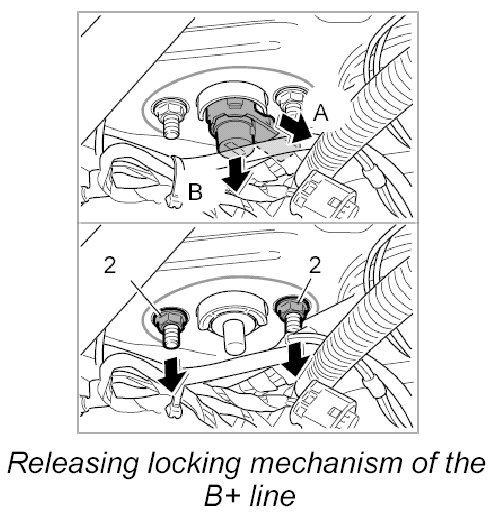 A

B

2

2

Releasing locking mechanism of the B+ line