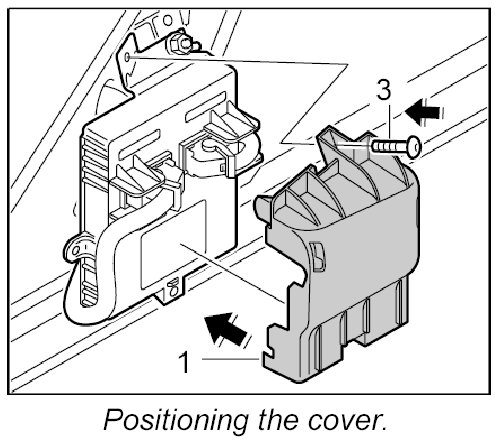 3

1

Positioning the cover.