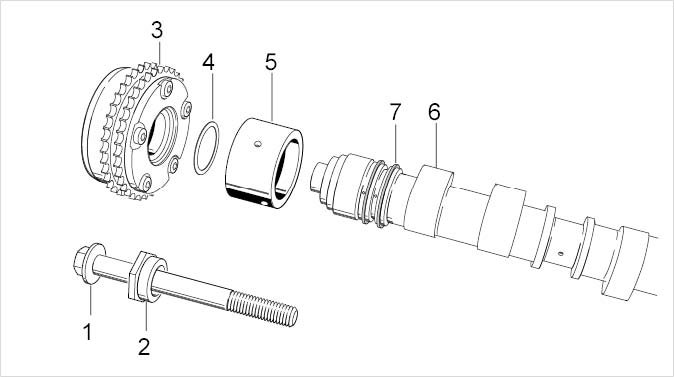 3
4
5
7
6
1
2