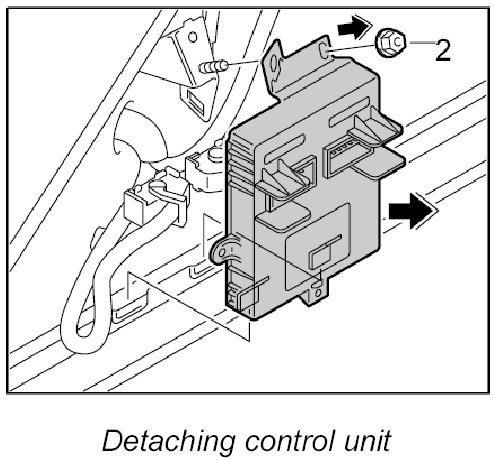 2

Detaching control unit