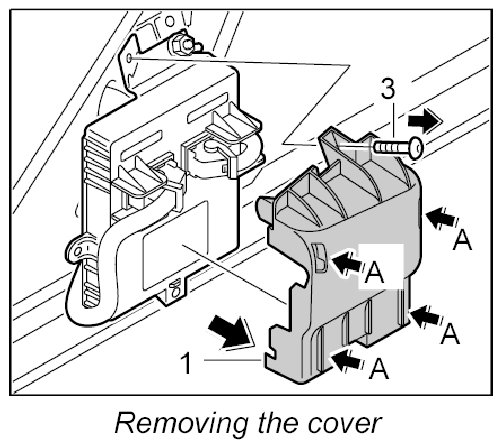 3

A

A

A

A

1

Removing the cover