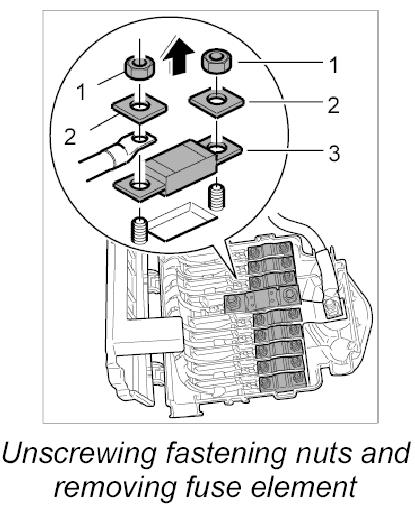 1
1
2
2
3

Unscrewing fastening nuts and removing fuse element