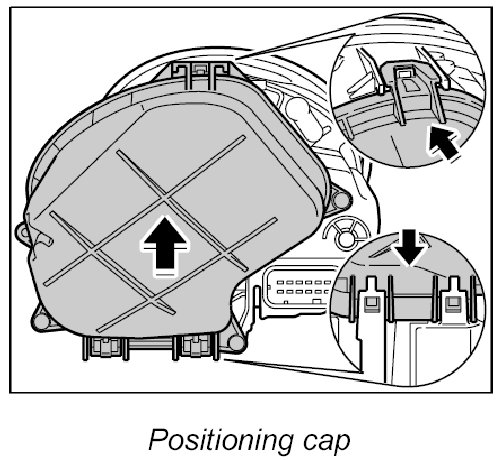 Positioning cap