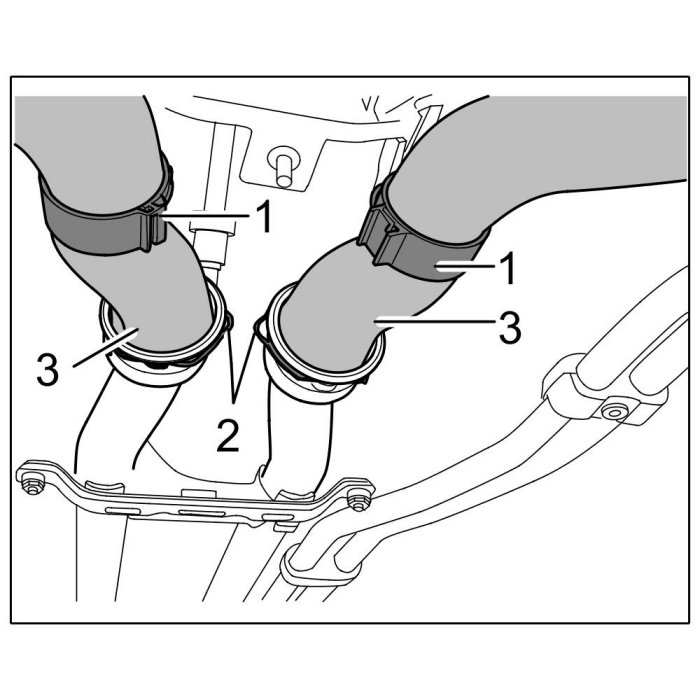 1
1
3
3
2