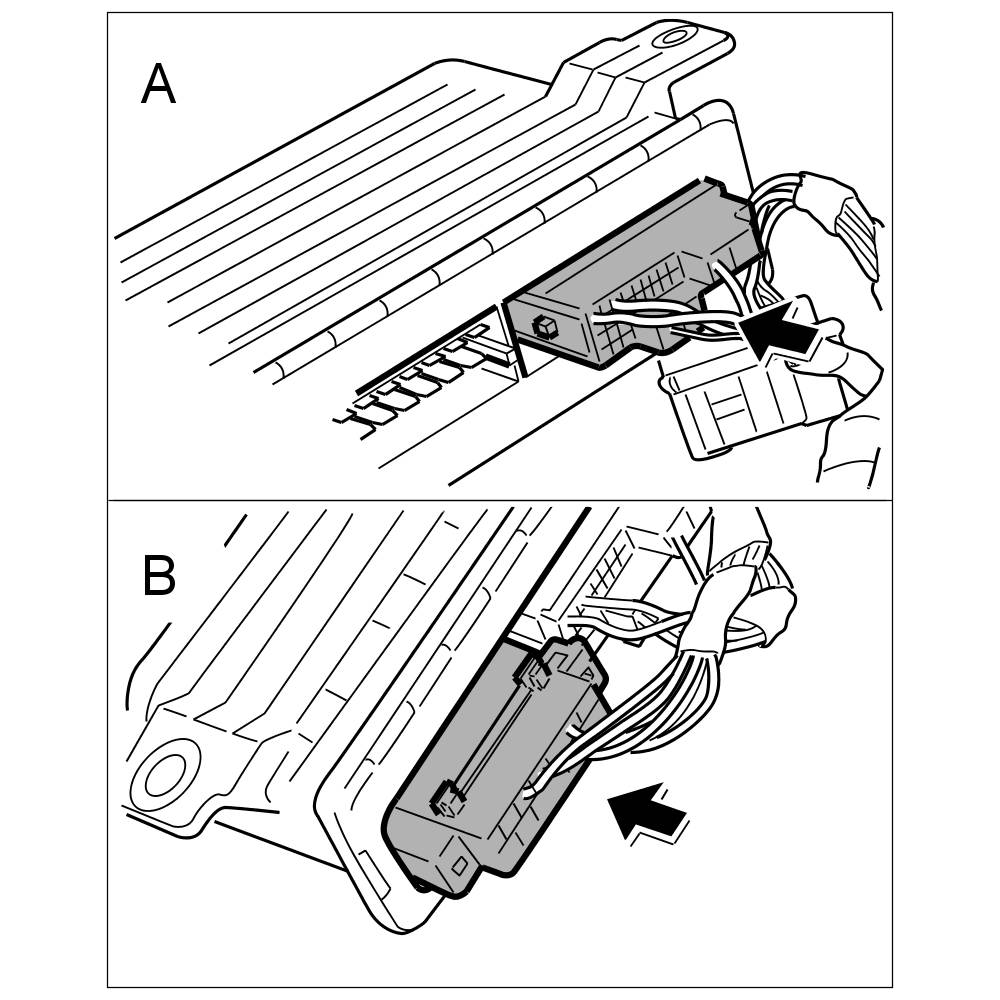 A

B