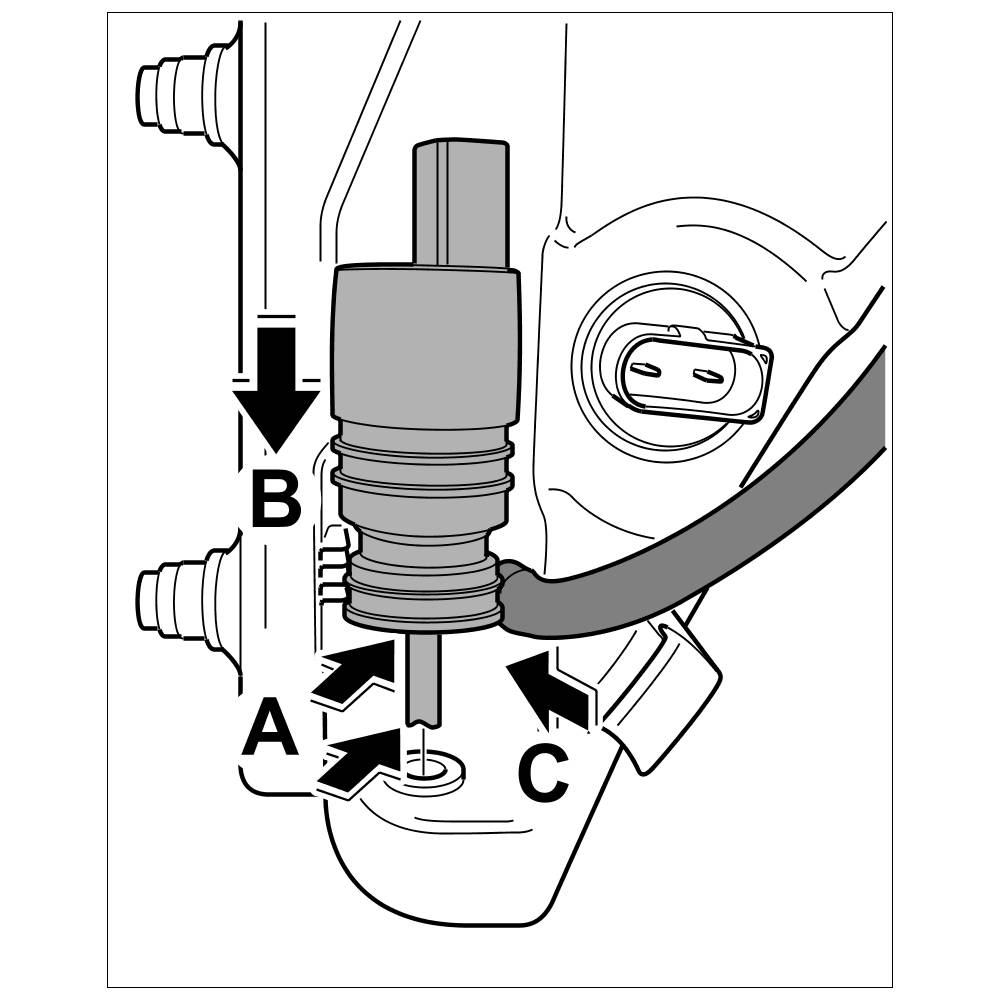 B
A
C