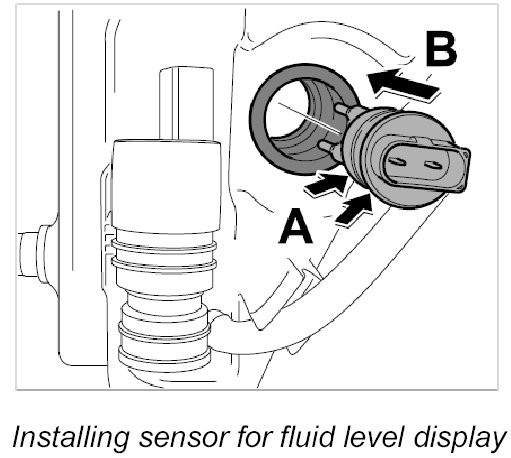 B

A

Installing sensor for fluid level display