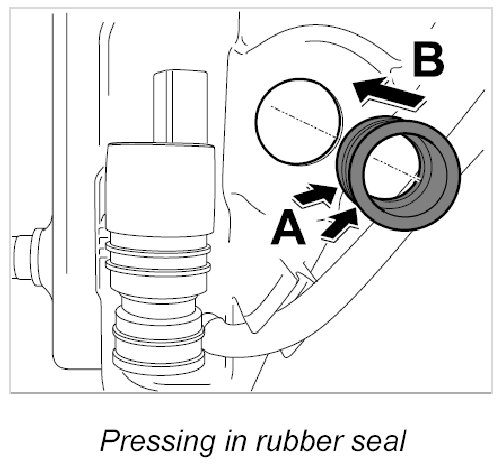 B

A

Pressing in rubber seal