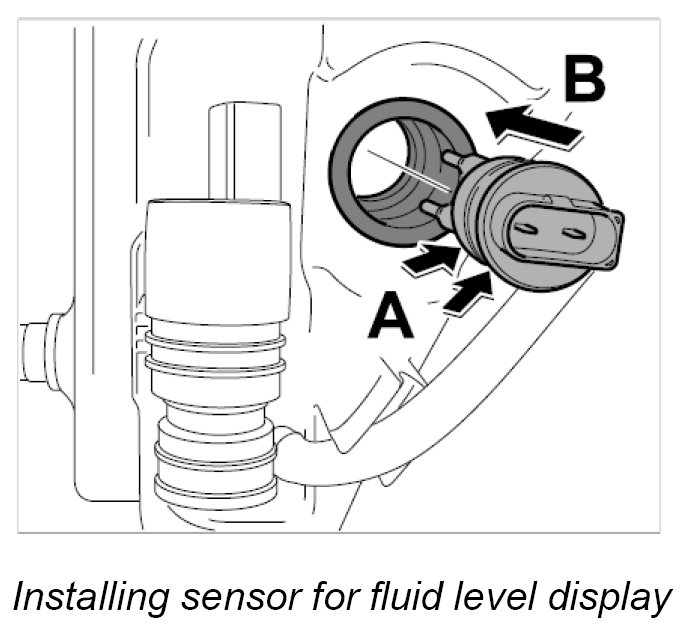 B

A

Installing sensor for fluid level display