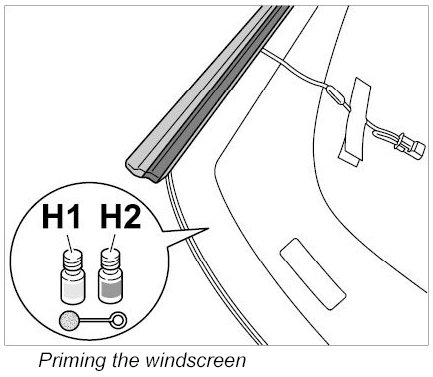 H1 H2

Priming the windscreen