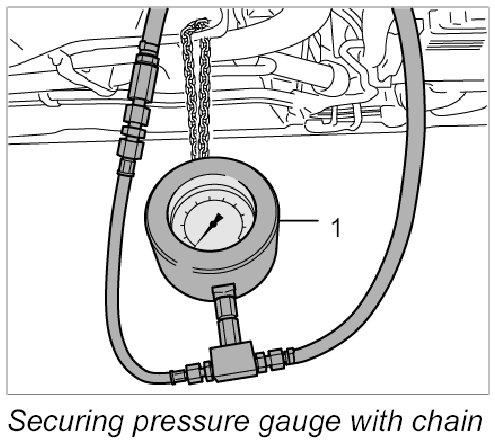 1

Securing pressure gauge with chain