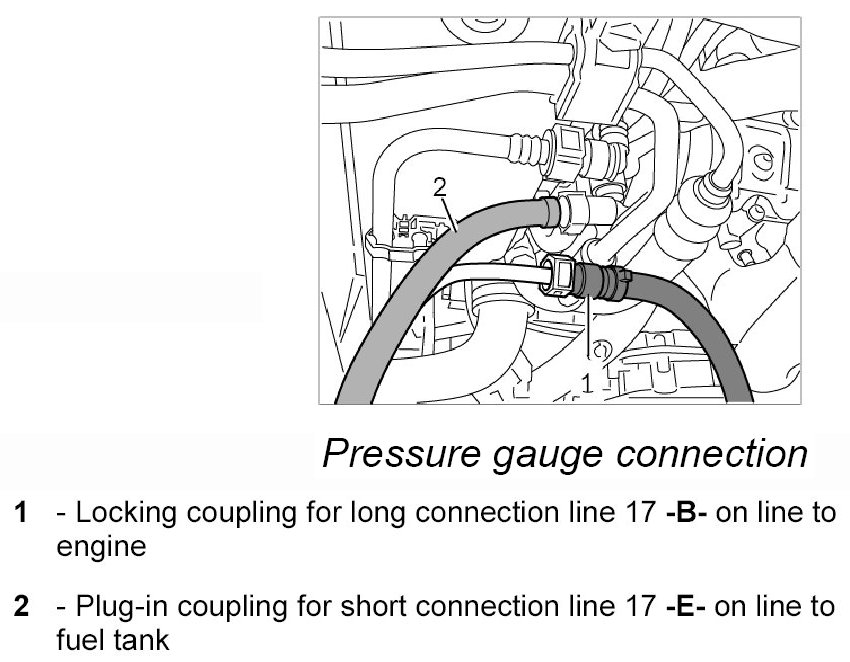 2

1

Pressure gauge connection

1 - Locking coupling for long connection line 17 -B- on line to engine

2 - Plug-in coupling for short connection line 17 -E- on line to fuel tank