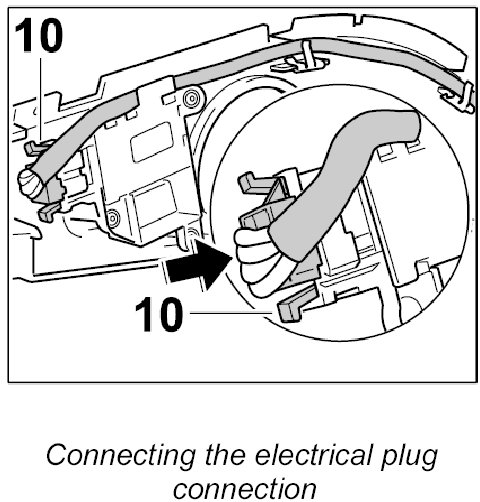 10

10

Connecting the electrical plug connection