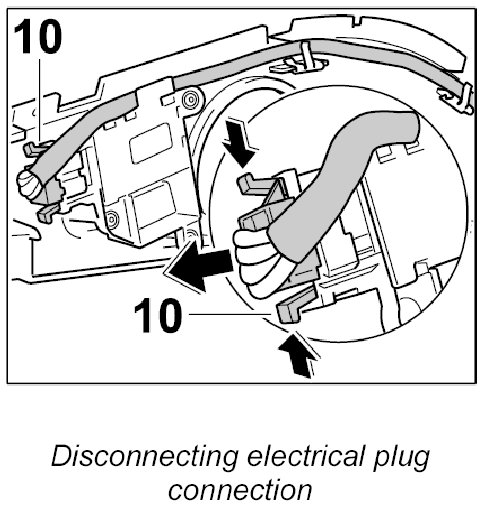 10

10

Disconnecting electrical plug connection