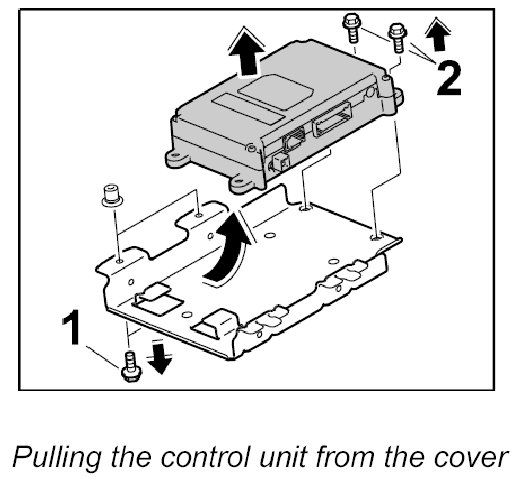 2

1

Pulling the control unit from the cover