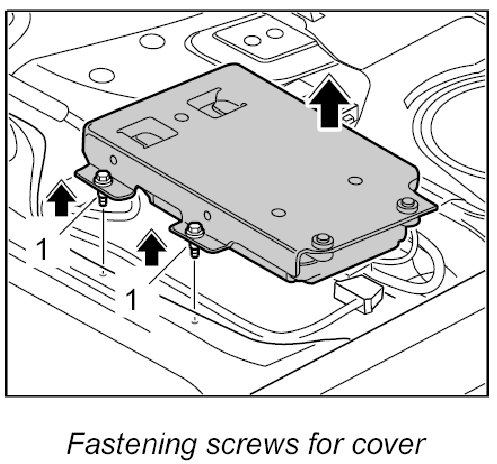 1

1

Fastening screws for cover