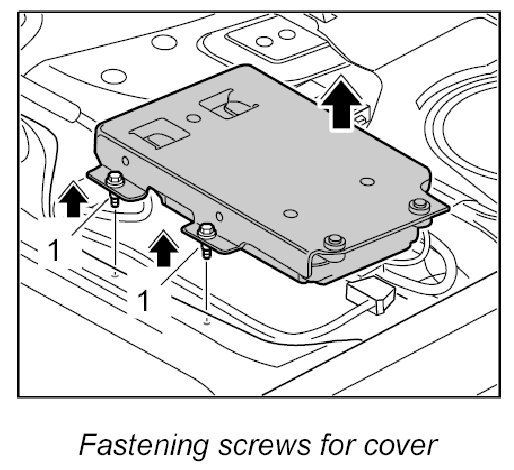 1
1
Fastening screws for cover